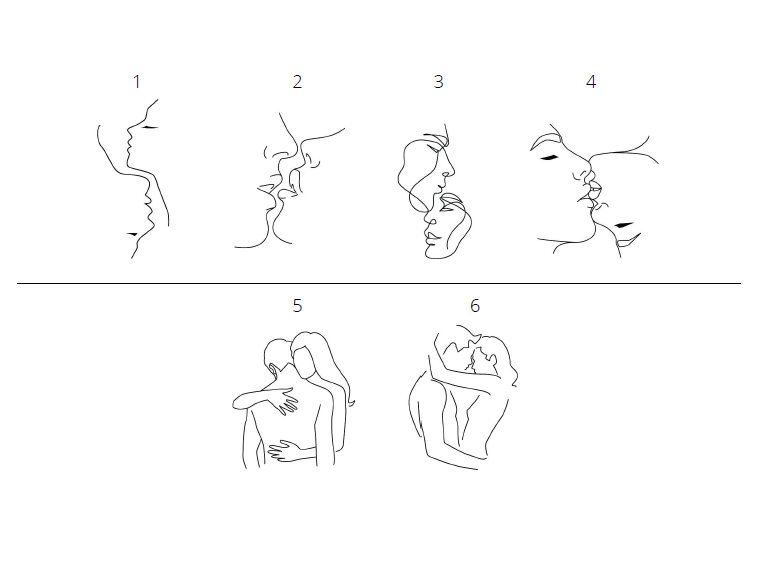 1 2 3 4

5 6