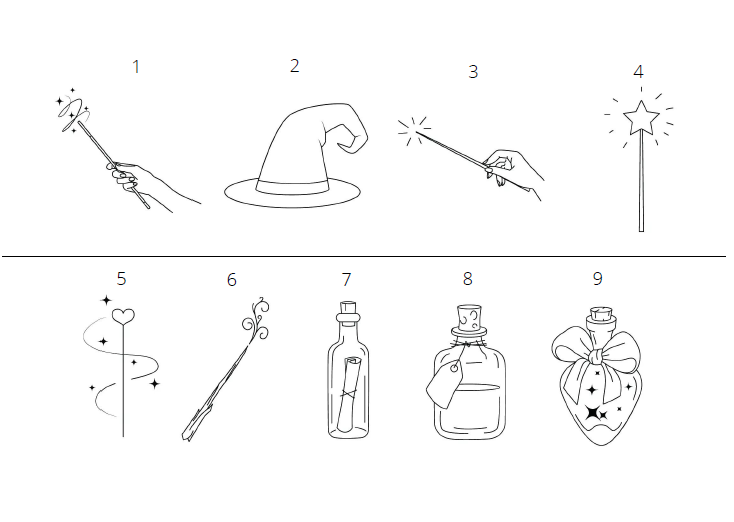 1
2
3
4
5
6
7
8
9