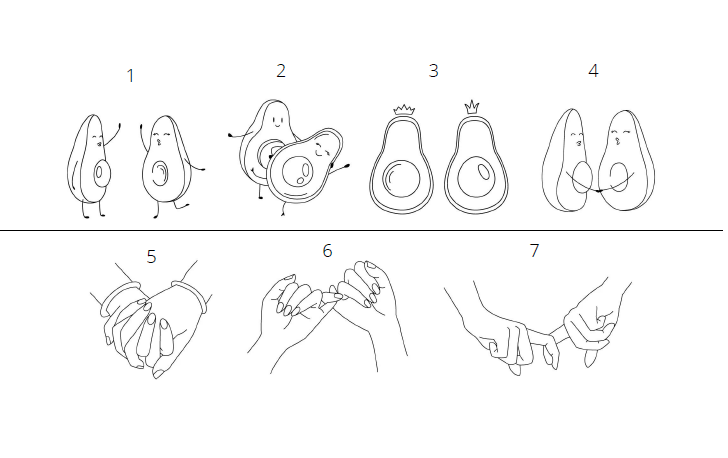 1

2

3

4

5

6

7